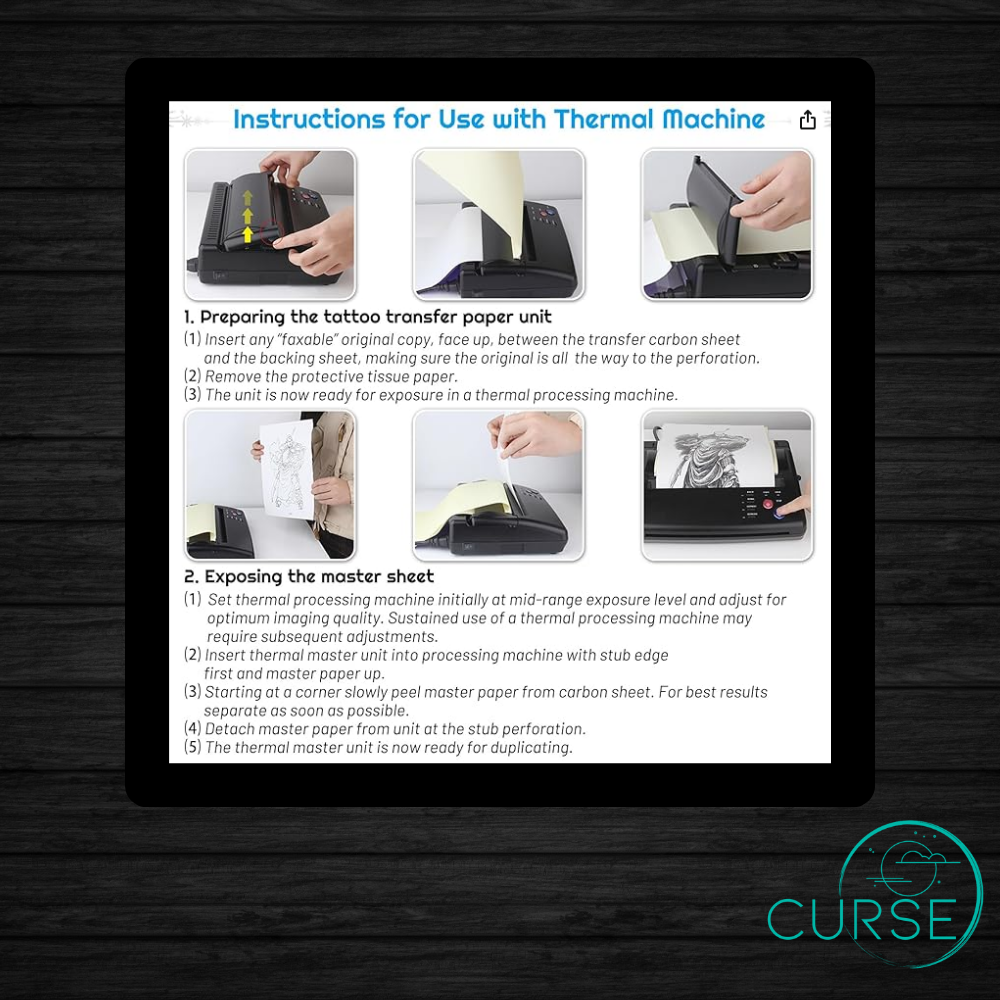 Instructions for Use with Thermal Machine

1. Preparing the tattoo transfer paper unit
(1) Insert any "faxable" original copy, face up, between the transfer carbon sheet and the backing sheet, making sure the original is all the way to the perforation.
(2) Remove the protective tissue paper.
(3) The unit is now ready for exposure in a thermal processing machine.

2. Exposing the master sheet
(1) Set thermal processing machine initially at mid-range exposure level and adjust for optimum imaging quality. Sustained use of a thermal processing machine may require subsequent adjustments.
(2) Insert thermal master unit into processing machine with stub edge first and master paper up.
(3) Starting at a corner slowly peel master paper from carbon sheet. For best results separate as soon as possible.
(4) Detach master paper from unit at the stub perforation.
(5) The thermal master unit is now ready for duplicating.

CURSE