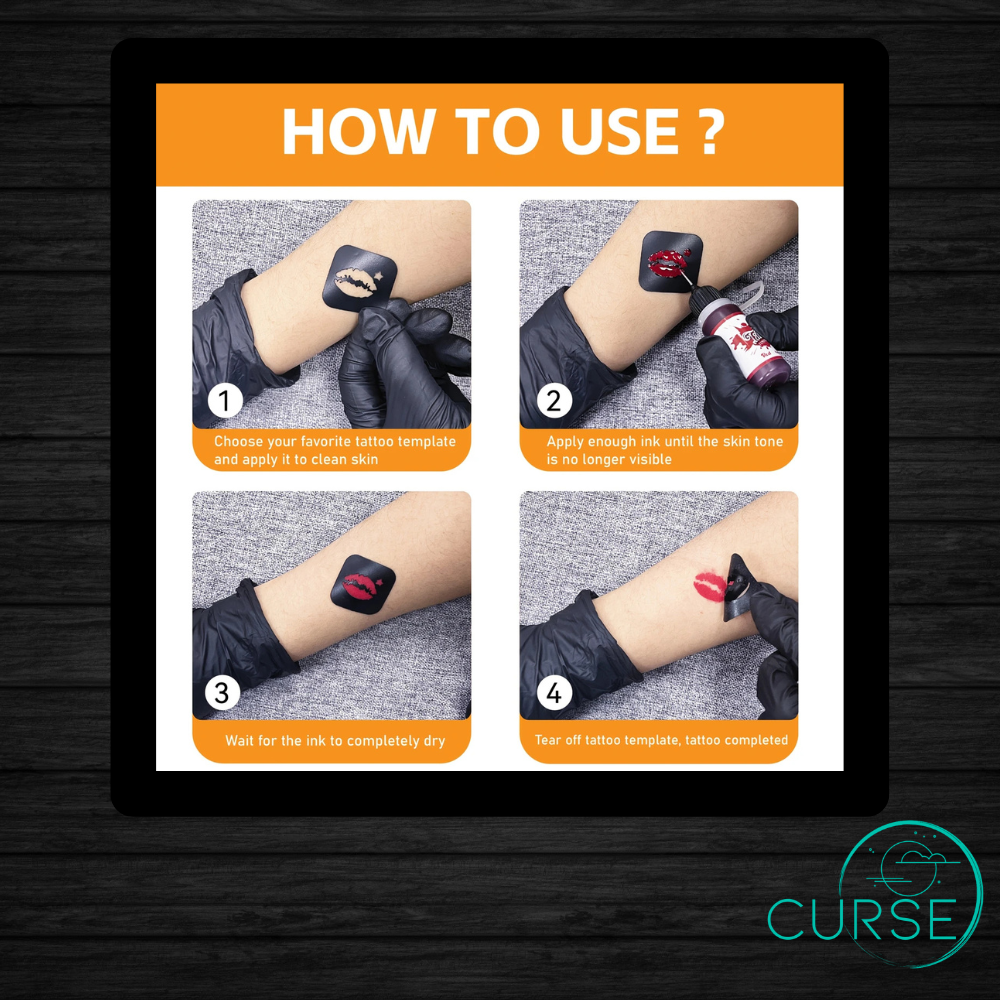 HOW TO USE ?

1
Choose your favorite tattoo template and apply it to clean skin

2
Apply enough ink until the skin tone is no longer visible

3
Wait for the ink to completely dry

4
Tear off tattoo template, tattoo completed

CURSE